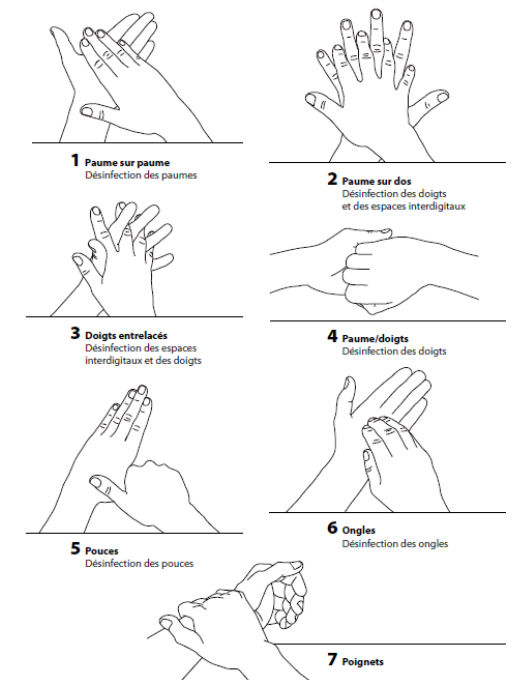 1 Paume sur paume
Désinfection des paumes

2 Paume sur dos
Désinfection des doigts et des espaces interdigitaux

3 Doigts entrelacés
Désinfection des espaces interdigitaux et des doigts

4 Paume/doigts
Désinfection des doigts

5 Pouces
Désinfection des pouces

6 Ongles
Désinfection des ongles

7 Poignets