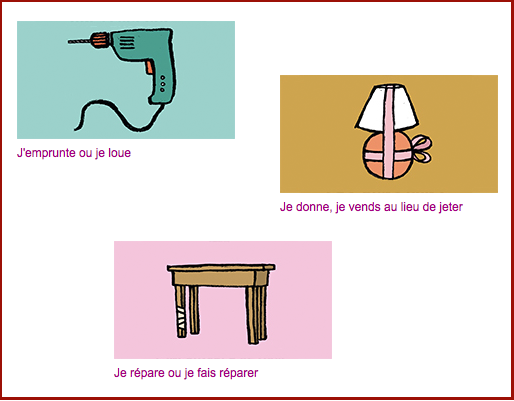 J'emprunte ou je loue

Je donne, je vends au lieu de jeter

Je répare ou je fais réparer